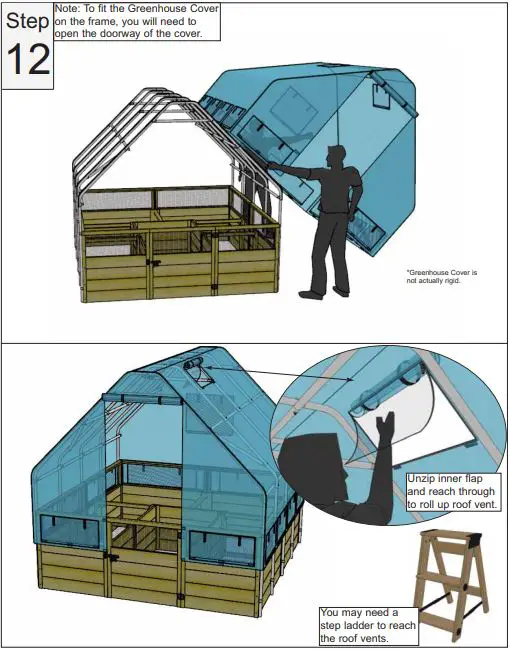 Step 12

Note: To fit the Greenhouse Cover on the frame, you will need to open the doorway of the cover.

*Greenhouse Cover is not actually rigid.

Unzip inner flap and reach through to roll up roof vent.

You may need a step ladder to reach the roof vents.