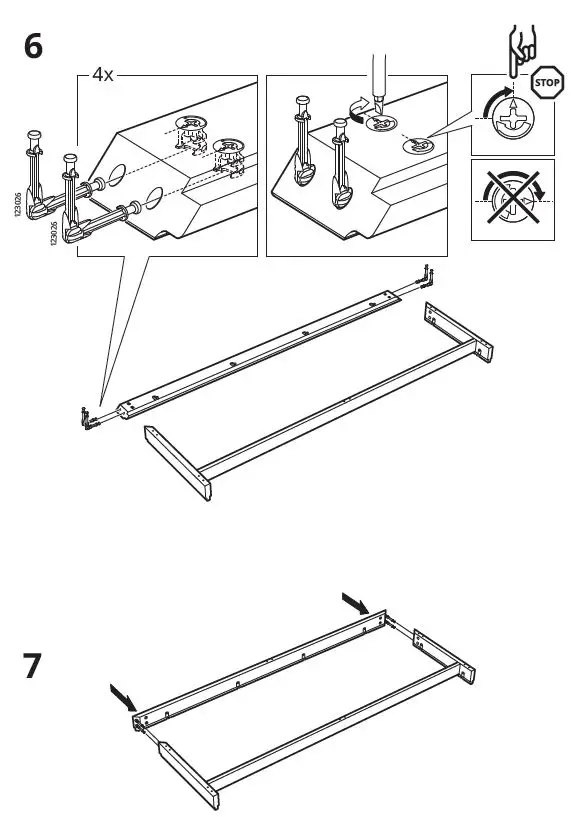 6

4x

123026

123026

STOP

7