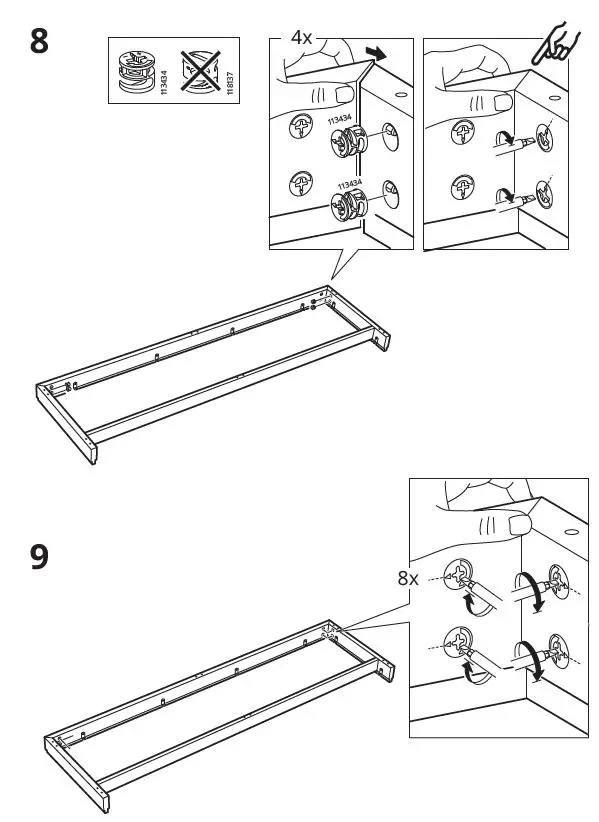 8

113434

118137

4x

113434

113434

9

8x