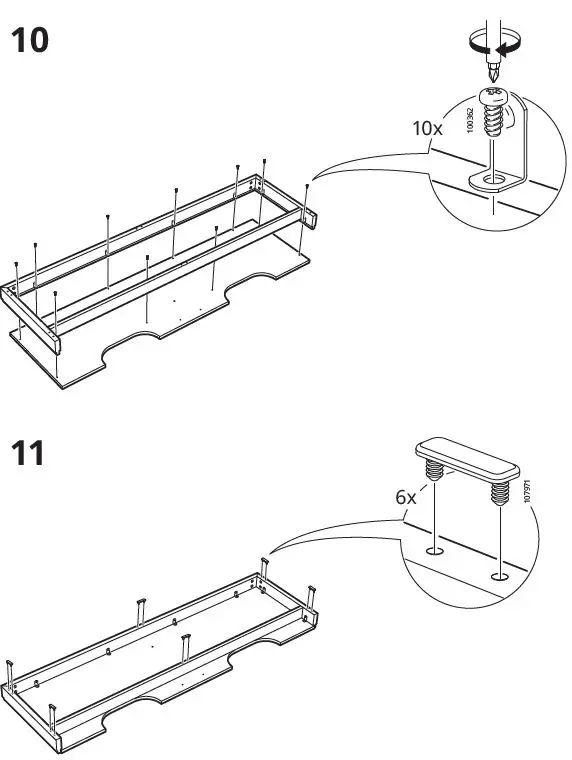 10

10x

100362

11

6x

107971