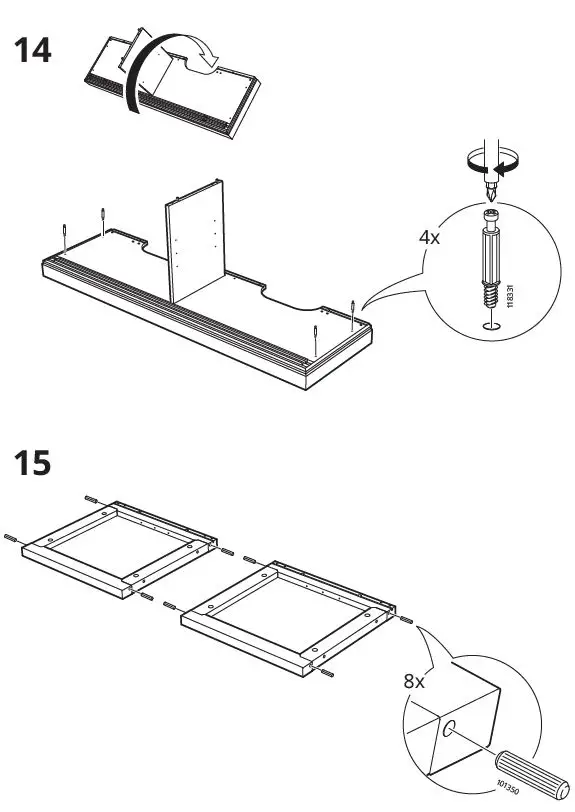 14

4x

118331

15

8x

101350