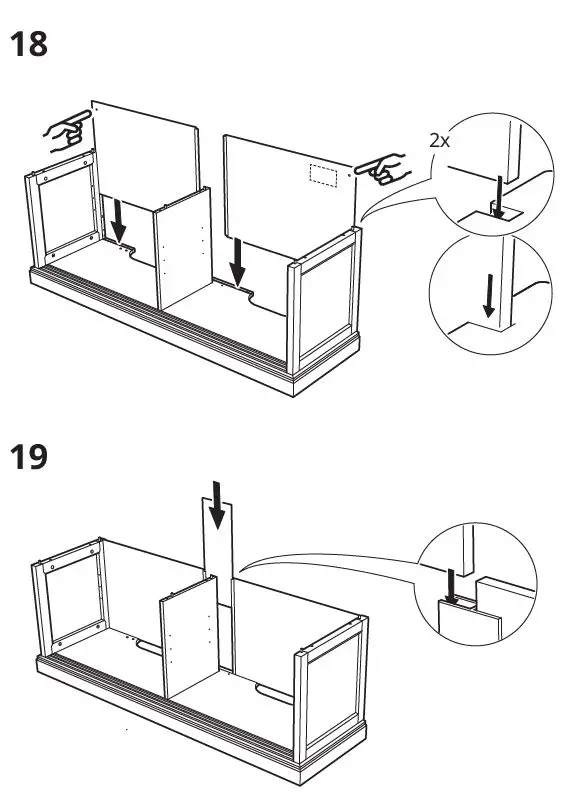 18

2x

19