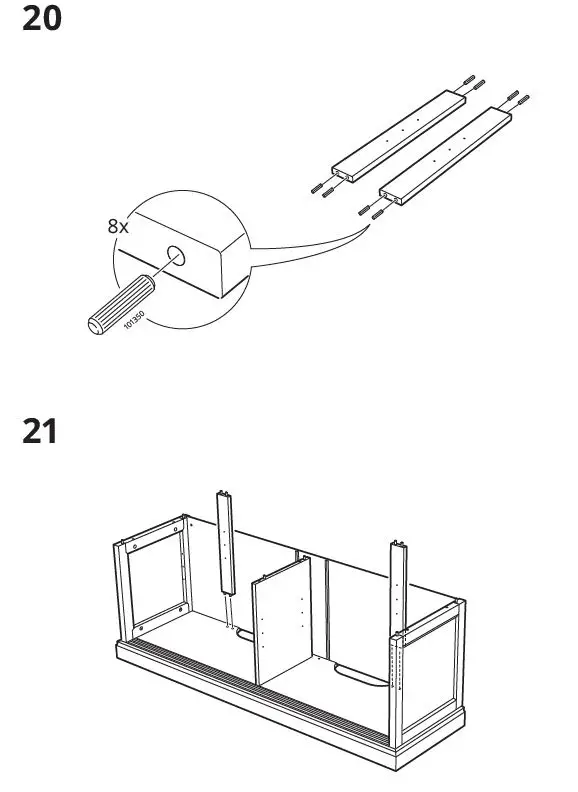 20

8x

101350

21