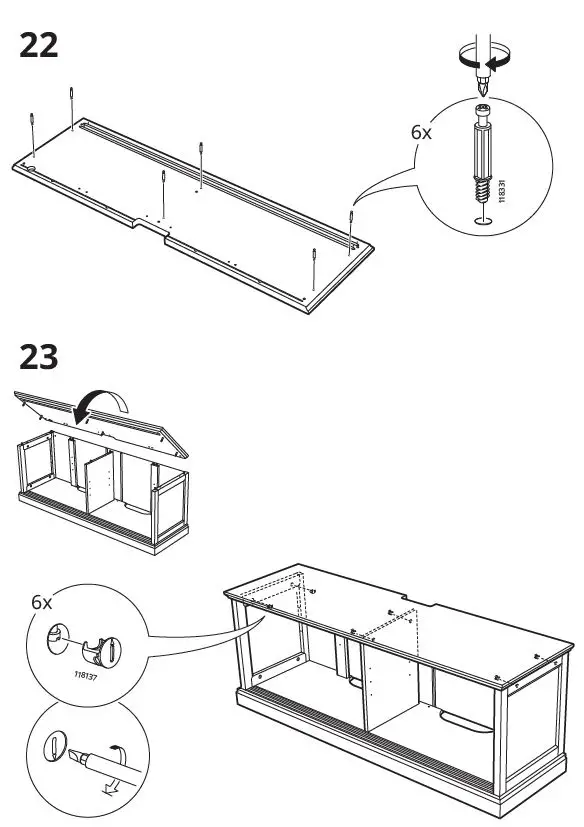 22

6x

118331

23

6x

118137