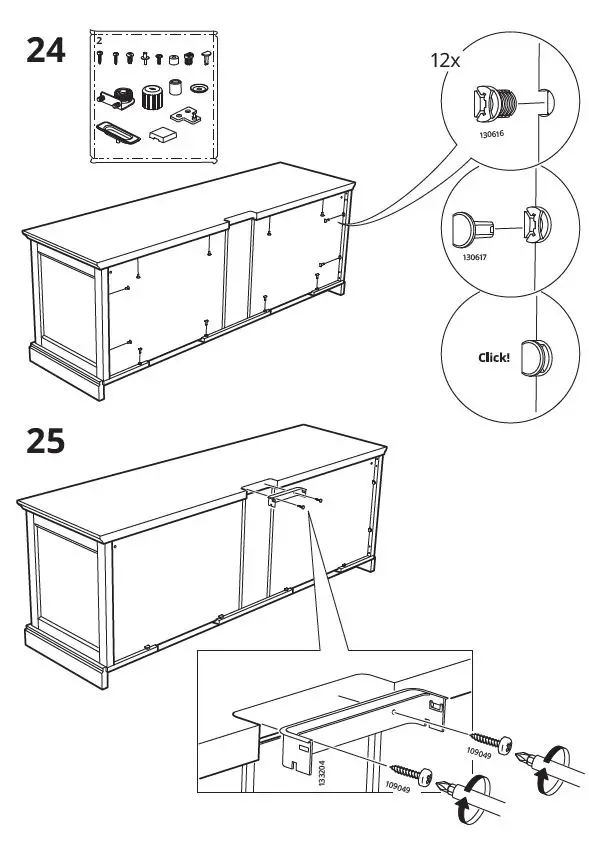 24

2

12x

130616

130617

Click!

25

133204

109049

109049