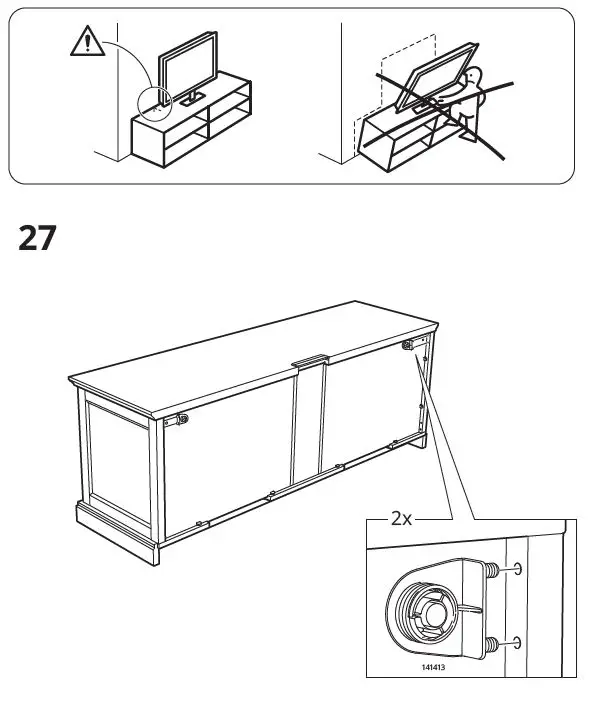 27

2x

141413