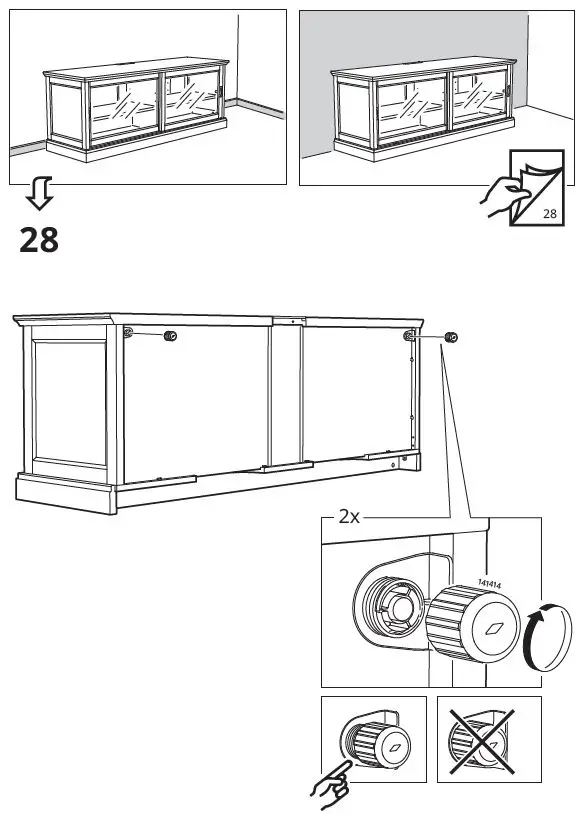 28

28

2x

141414