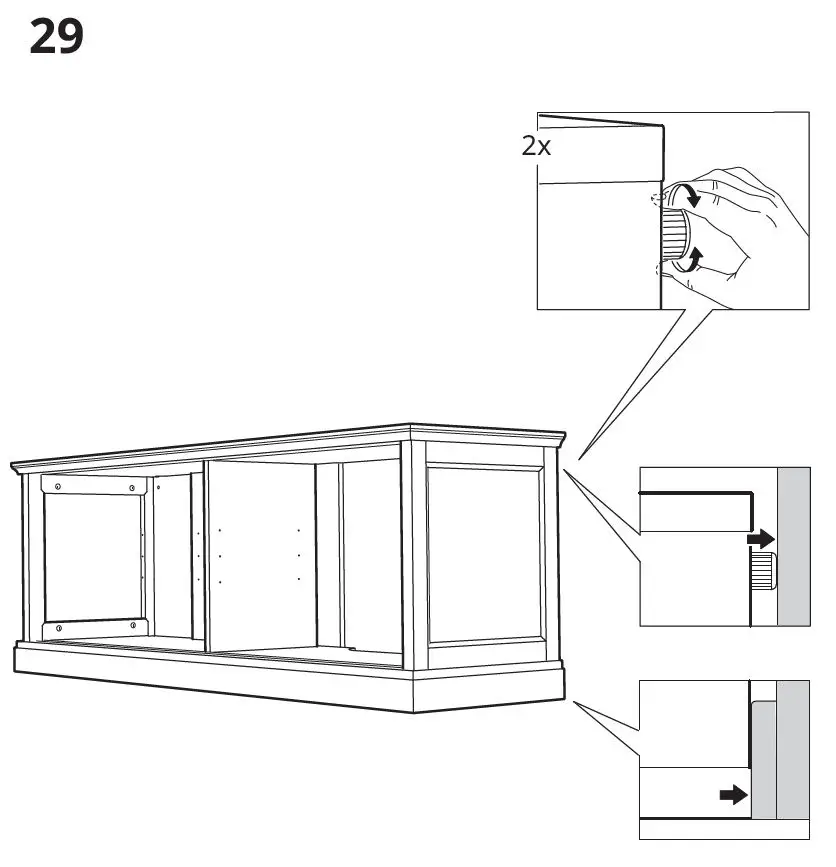 29

2x