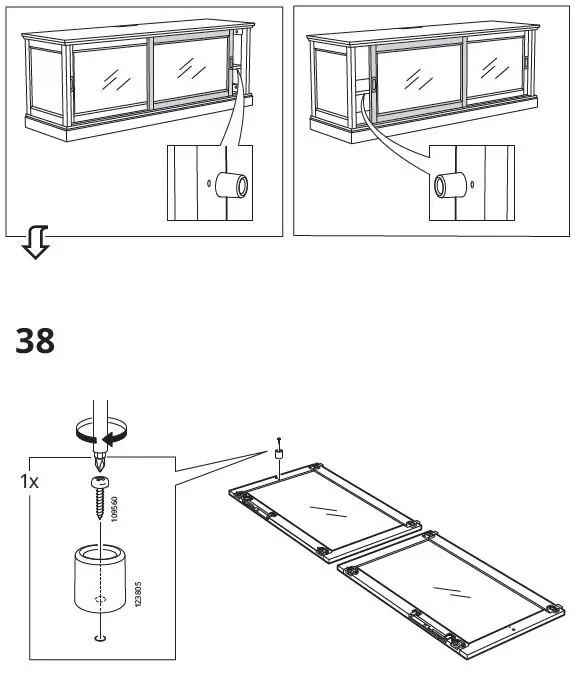 38

1x

109560

123805