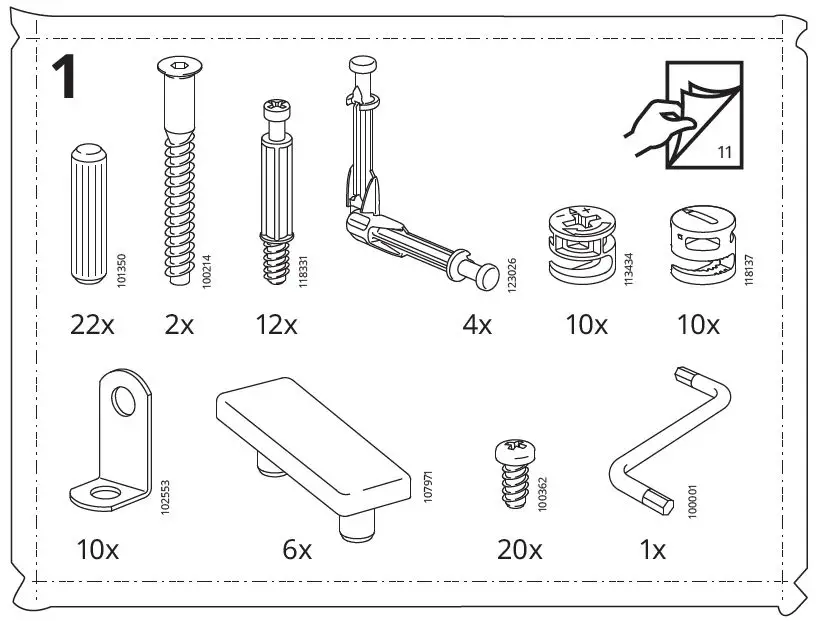 1

11

101350
22x

100214
2x

118331
12x

123026
4x

113434
10x

118137
10x

102553
10x

107971
6x

100362
20x

100001
1x