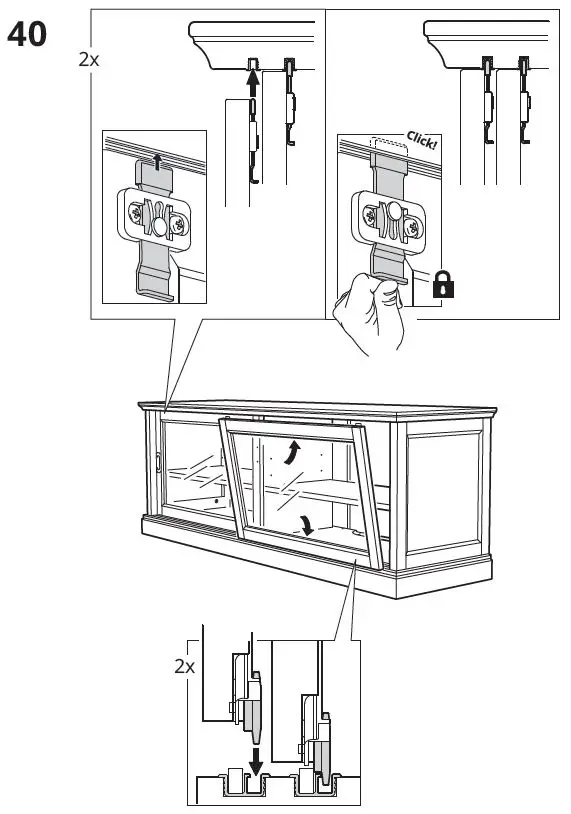 40

2x

Click!

2x