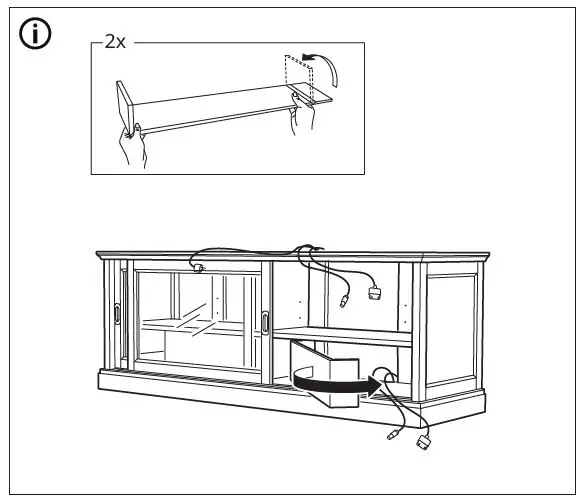 i

2x