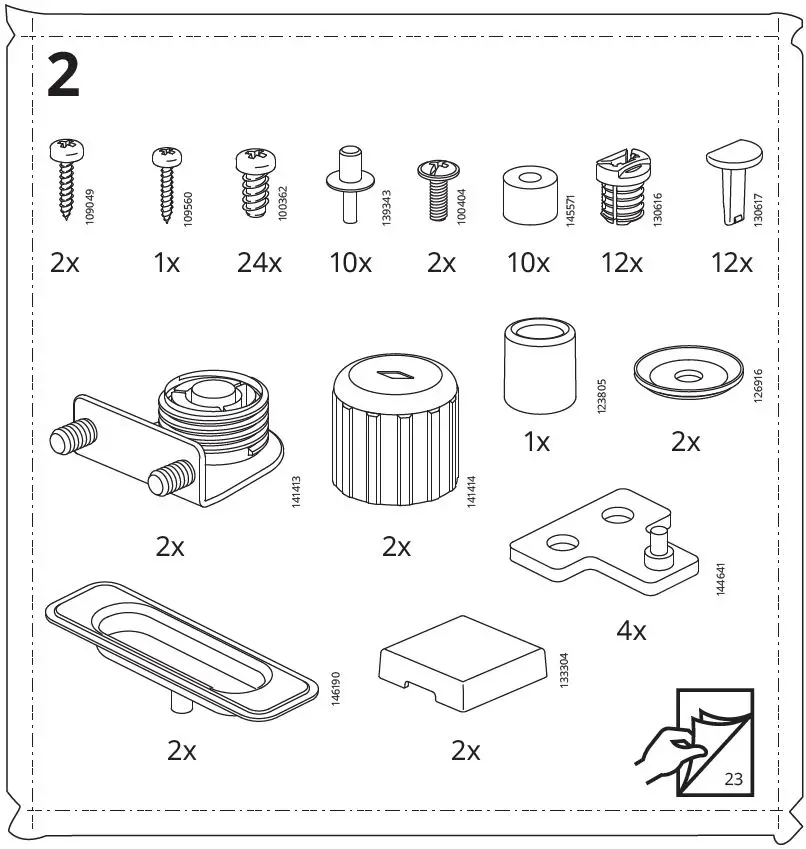 2

109049
2x

109560
1x

100362
24x

139343
10x

100404
2x

145571
10x

130616
12x

130617
12x

141413
2x

141414
2x

123805
1x

126916
2x

144641
4x

146190
2x

133304
2x

23