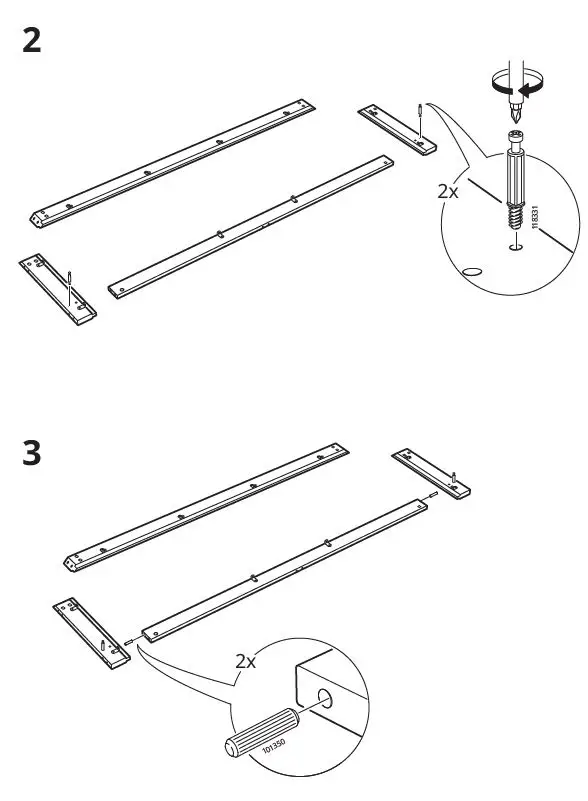 2

2x

118331

3

2x

101350