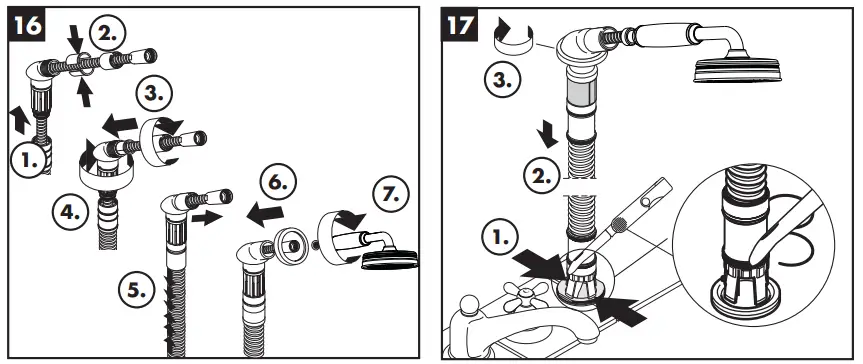 16
2.
3.
1.
4.
6.
7.
5.
17
3.
2.
1.