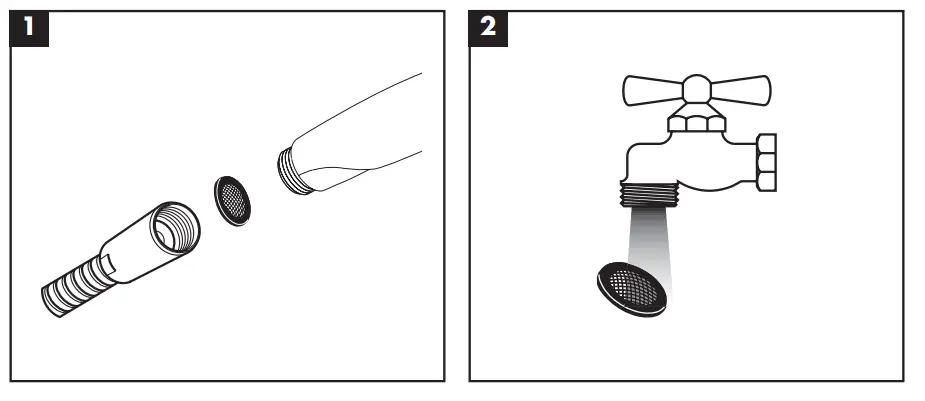 1

2