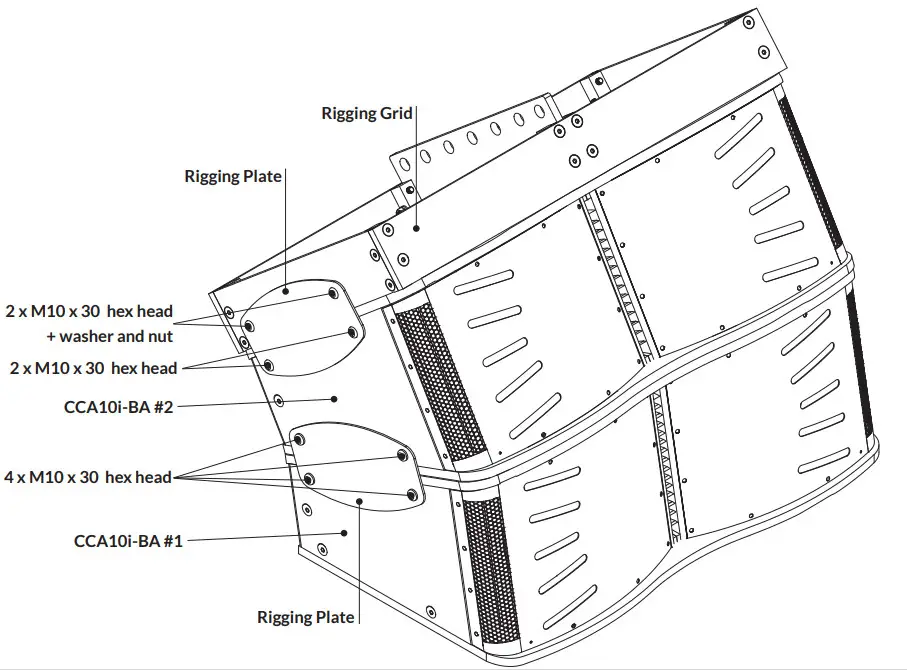 Rigging Grid

Rigging Plate

2 x M10 x 30 hex head
+ washer and nut

2 x M10 x 30 hex head

CCA10i-BA #2

4 x M10 x 30 hex head

CCA10i-BA #1

Rigging Plate