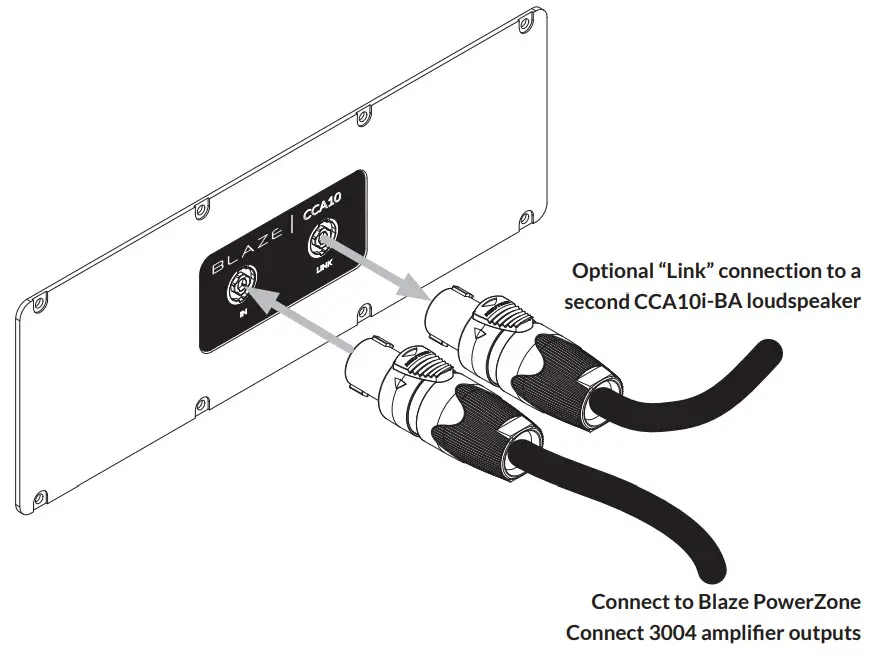 BLAZE | CCA10

IN

LINK

Optional “Link” connection to a second CCA10i-BA loudspeaker

Connect to Blaze PowerZone Connect 3004 amplifier outputs