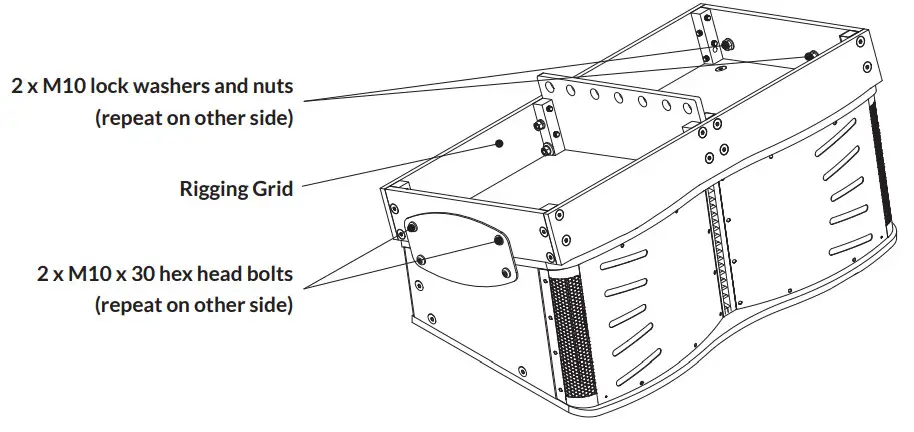 2 x M10 lock washers and nuts
(repeat on other side)

Rigging Grid

2 x M10 x 30 hex head bolts
(repeat on other side)