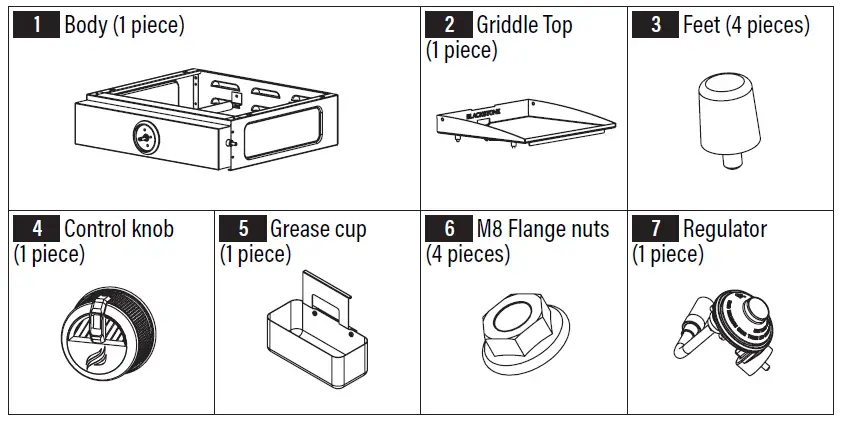 1 Body (1 piece)

2 Griddle Top (1 piece)

BLACKSTONE

3 Feet (4 pieces)

4 Control knob (1 piece)

5 Grease cup (1 piece)

6 M8 Flange nuts (4 pieces)

7 Regulator (1 piece)