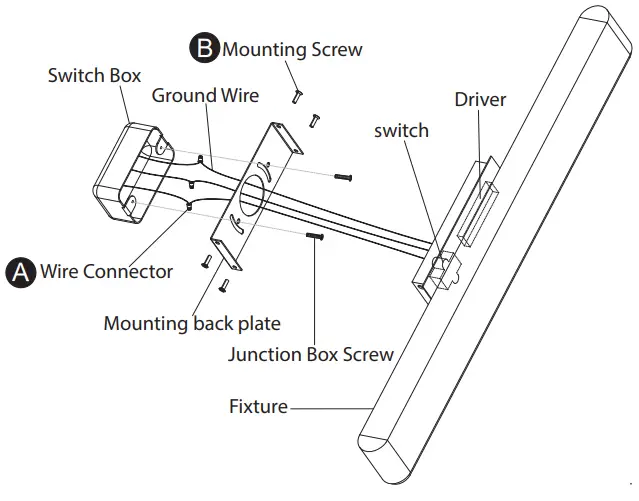 B Mounting Screw
Switch Box
Ground Wire
Driver
switch
A Wire Connector
Mounting back plate
Junction Box Screw
Fixture