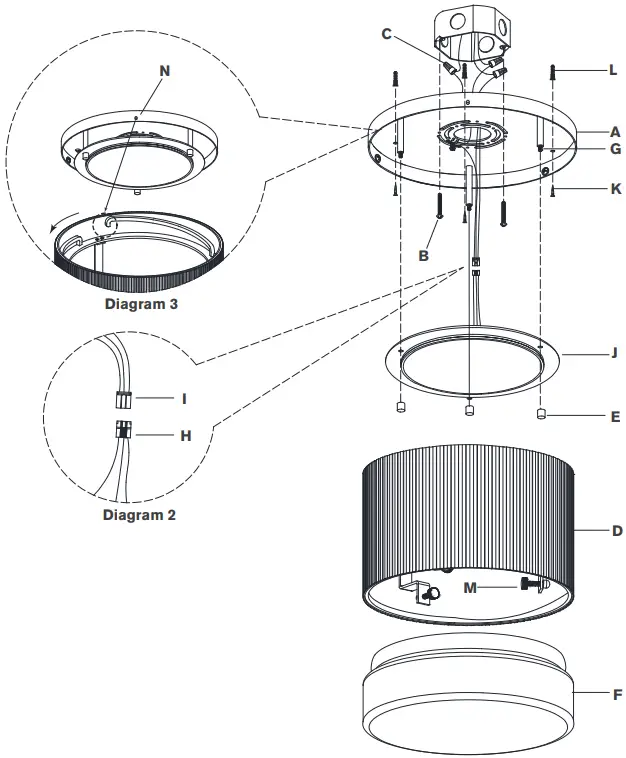 N
Diagram 3
I
H
Diagram 2
C
L
A
G
K
B
J
E
D
M
F