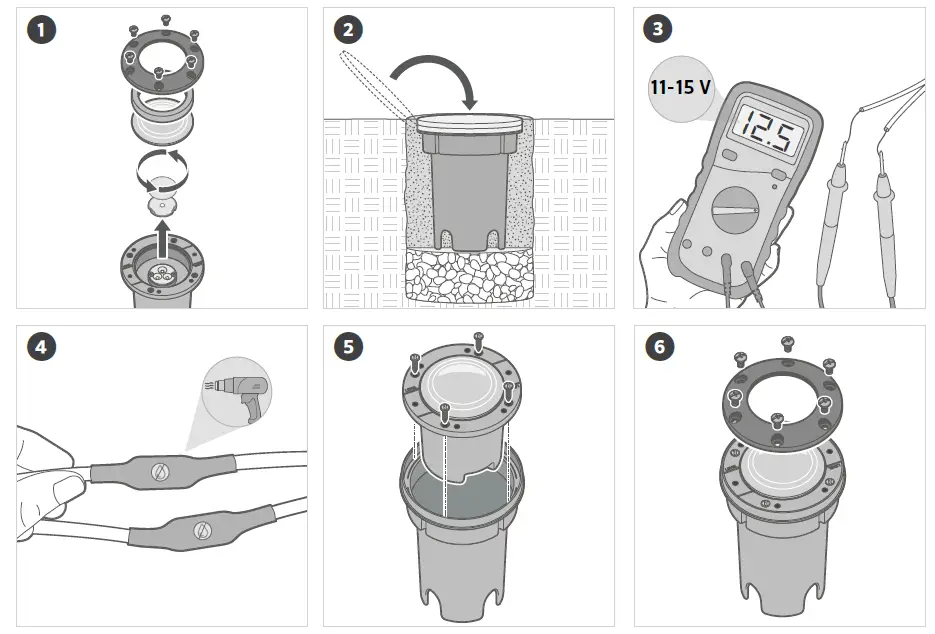 1

2

3

11-15 V

12.5

4

5

6