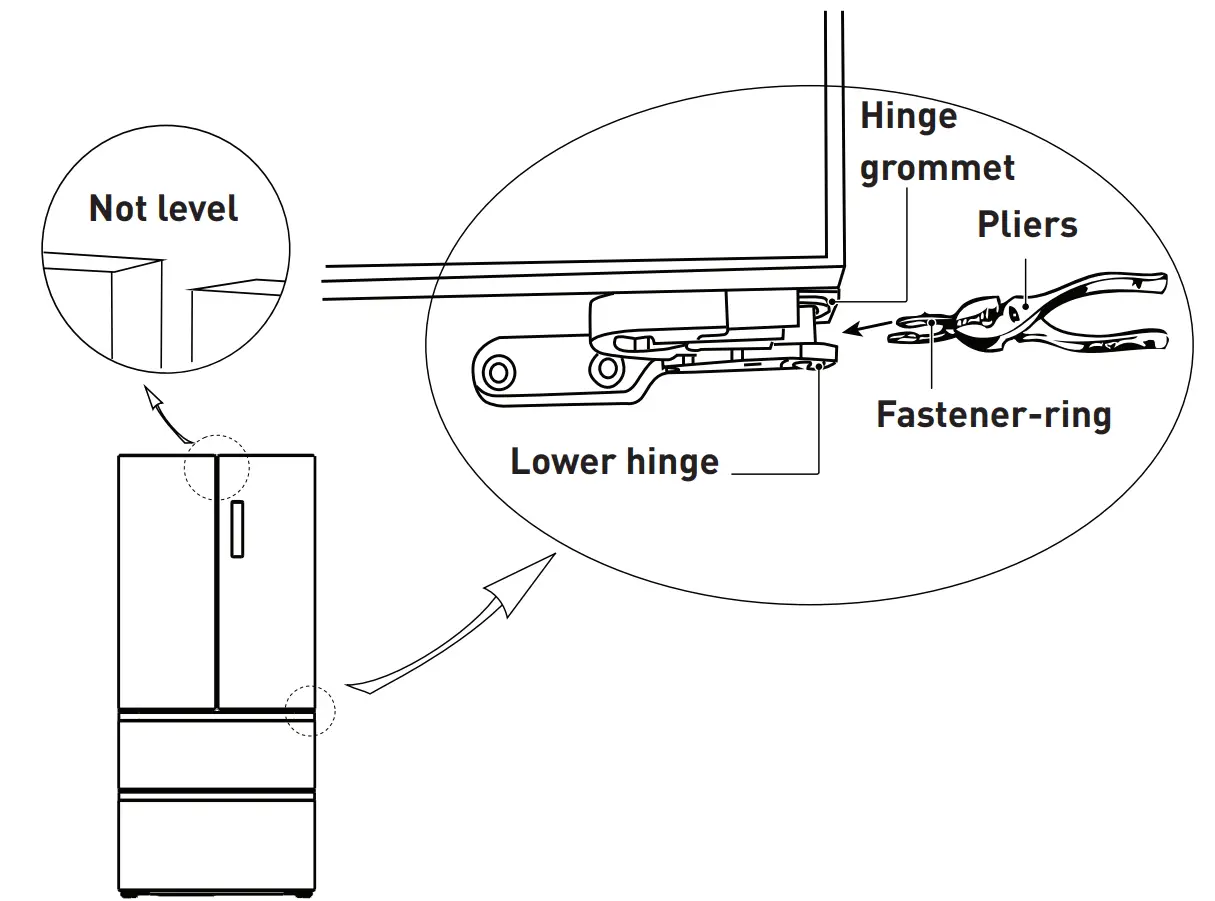 Not level

Hinge grommet

Pliers

Fastener-ring

Lower hinge