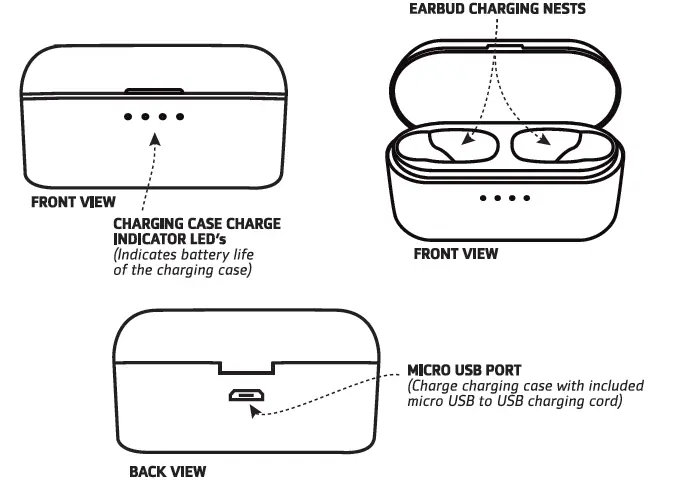 EARBUD CHARGING NESTS

FRONT VIEW

CHARGING CASE CHARGE INDICATOR LED's
(Indicates battery life of the charging case)

FRONT VIEW

MICRO USB PORT
(Charge charging case with included micro USB to USB charging cord)

BACK VIEW