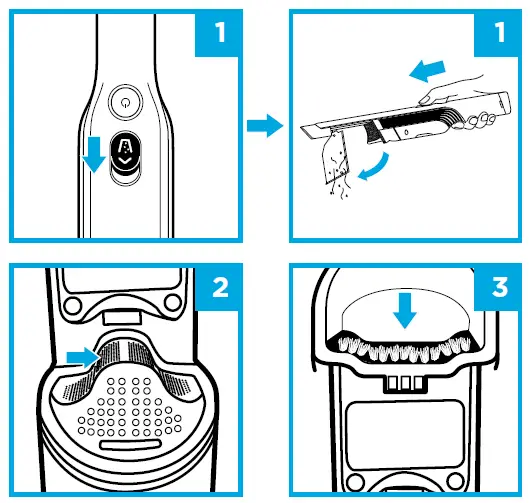 1

1

2

3