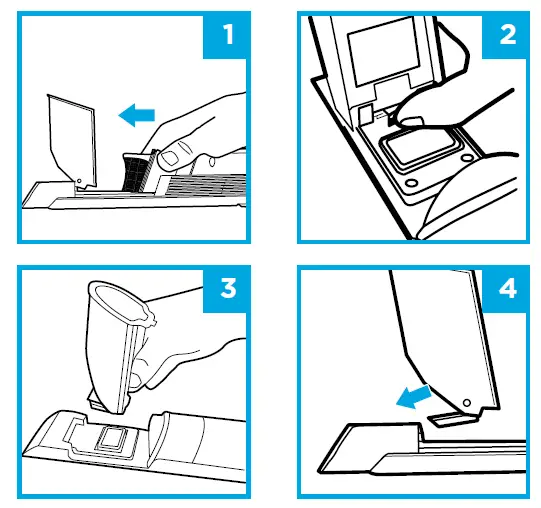 1

2

3

4