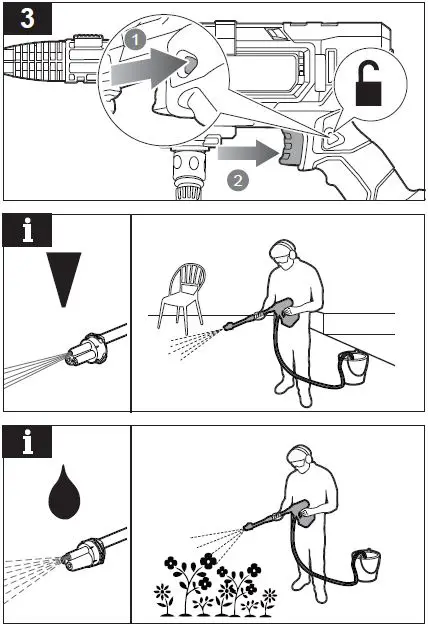 3

1

2

i

i