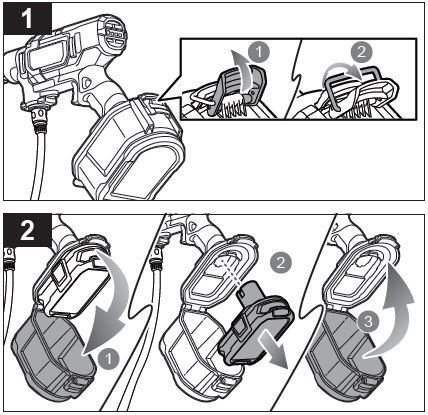 1
1
2
2
1
2
3