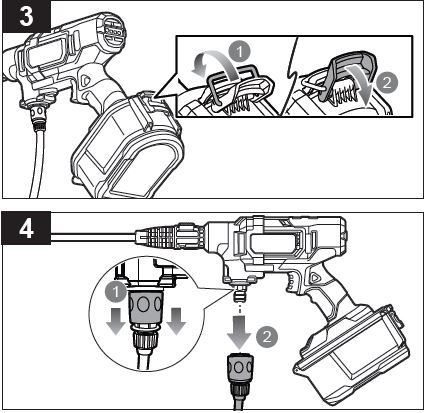 3
1
2
4
1
2