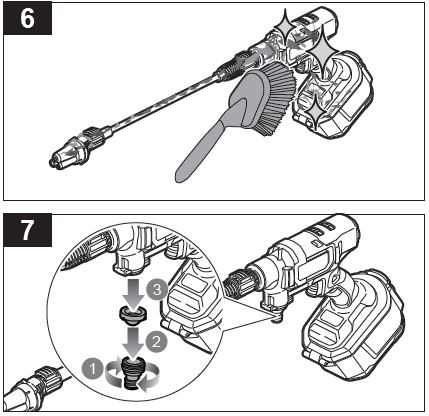 6

7

3

2

1