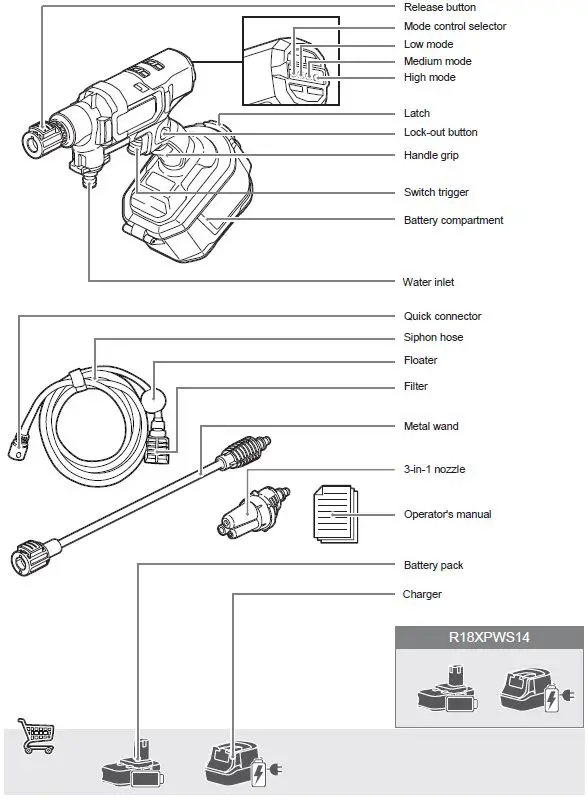 Release button
Mode control selector
Low mode
Medium mode
High mode
Latch
Lock-out button
Handle grip
Switch trigger
Battery compartment
Water inlet
Quick connector
Siphon hose
Floater
Filter
Metal wand
3-in-1 nozzle
Operator's manual
Battery pack
Charger
R18XPWS14