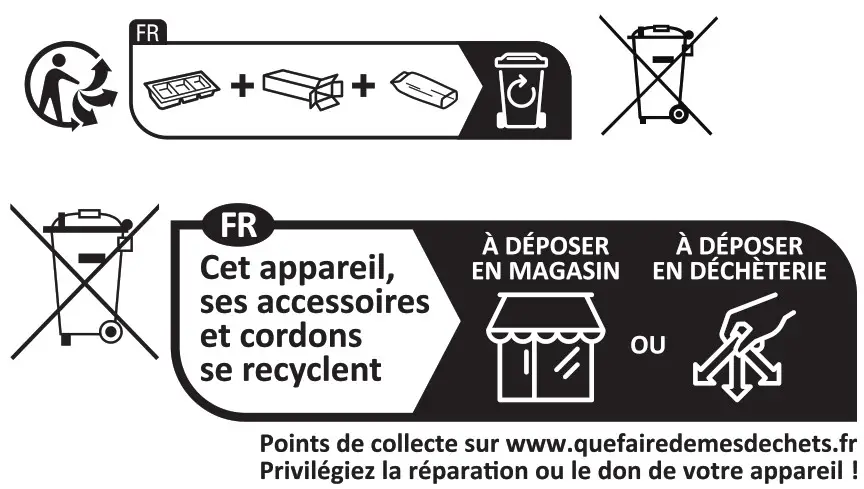 FR

+ +

FR

Cet appareil, ses accessoires et cordons se recyclent

À DÉPOSER EN MAGASIN

OU

À DÉPOSER EN DÉCHÈTERIE

Points de collecte sur www.quefairedemesdechets.fr
Privilégiez la réparation ou le don de votre appareil !