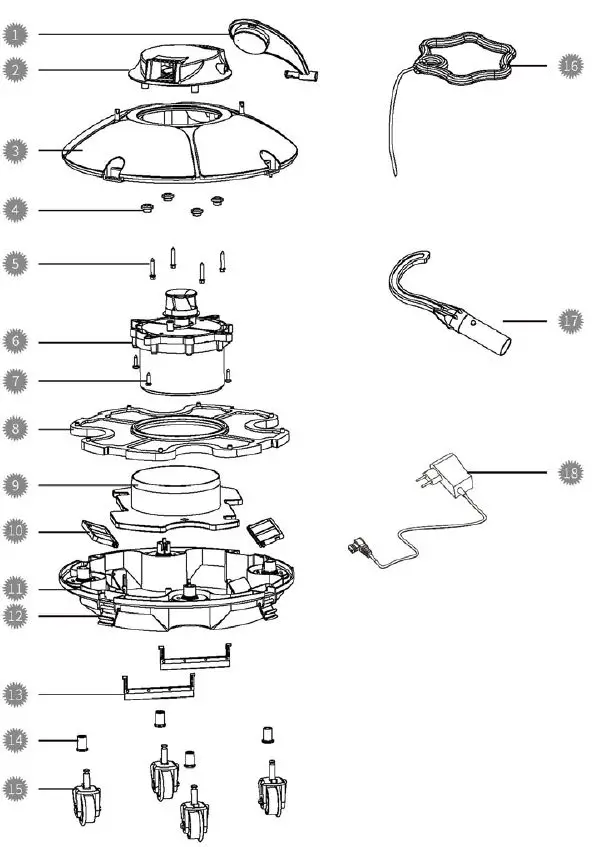 1
2
3
4
5
6
7
8
9
10
11
12
13
14
15
16
17
18