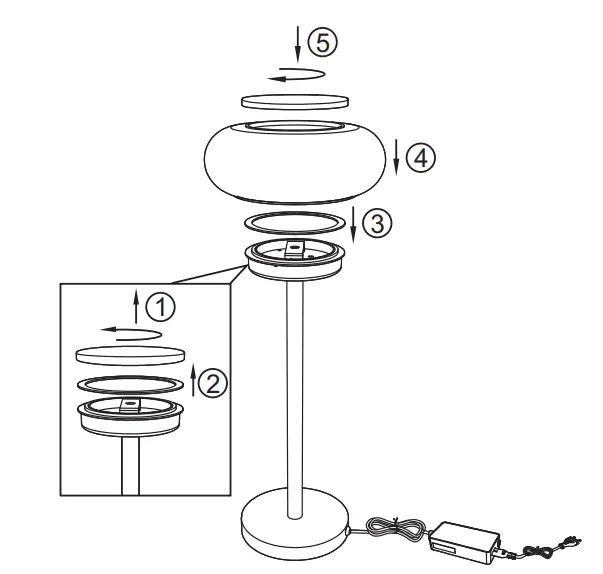 ⑤
④
③
①
②