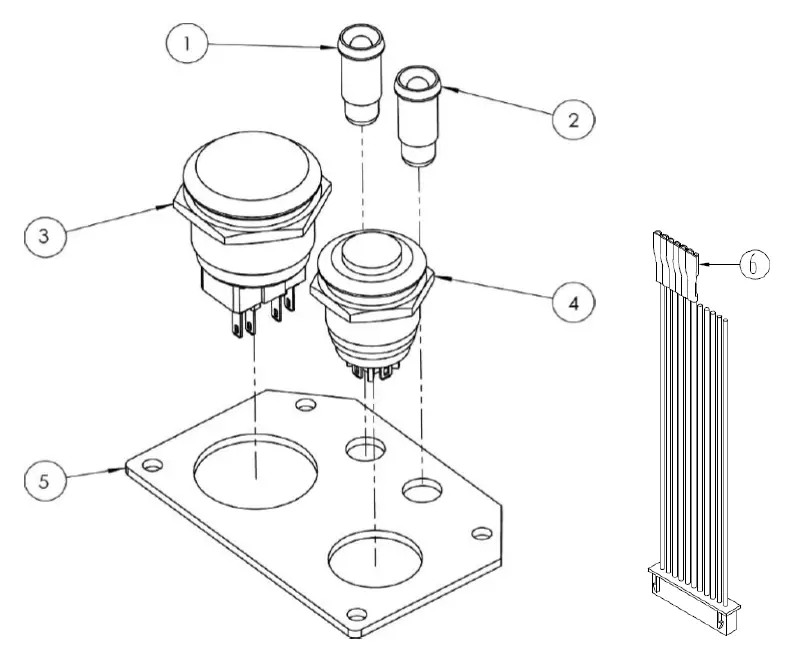 1
2
3
4
5
6