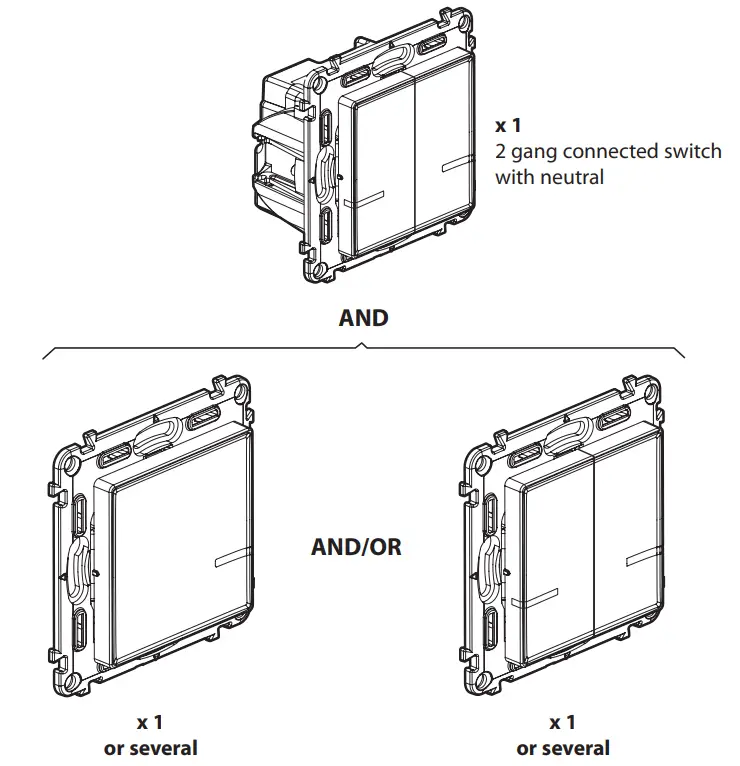 x 1
2 gang connected switch with neutral

AND

AND/OR

x 1
or several

x 1
or several