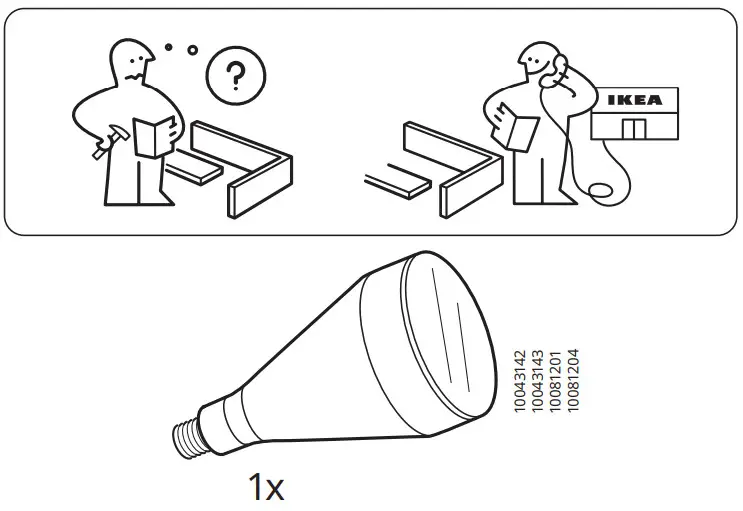 ?

IKEA

10043142
10043143
10081201
10081204

1x