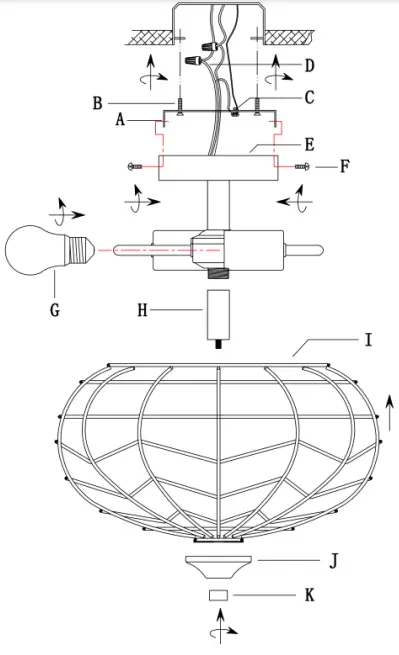 D
B
C
A
E
F
G
H
I
J
K