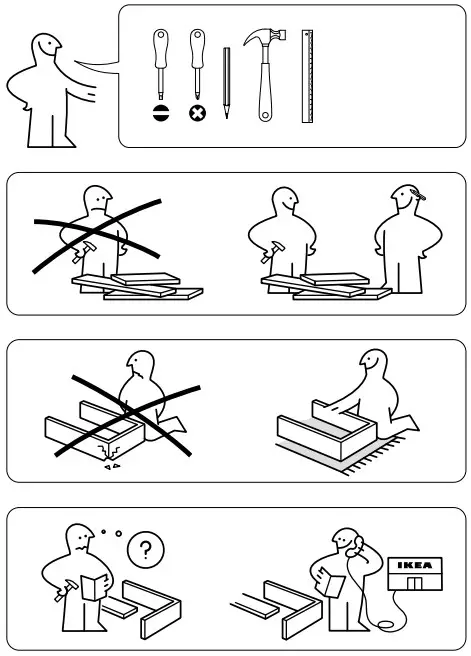 ?

IKEA