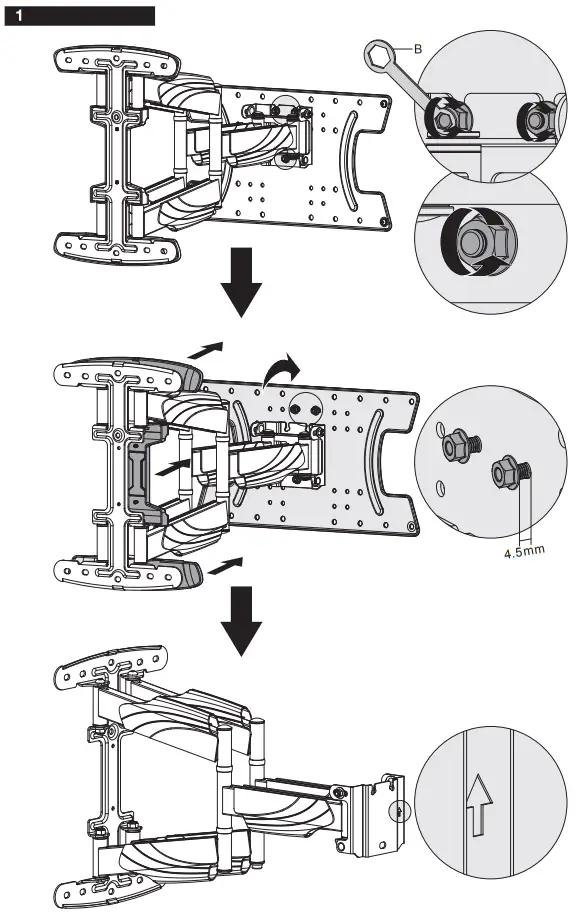 1

B

4.5mm