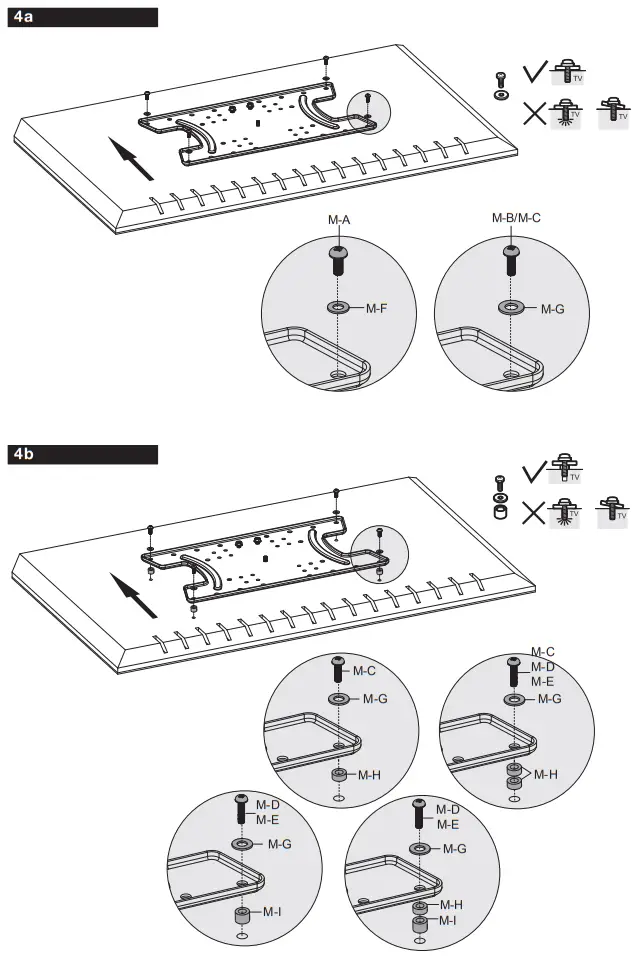 4a

TV

TV

TV

M-A

M-F

M-B/M-C

M-G

4b

TV

TV

TV

M-C

M-G

M-H

M-C
M-D
M-E

M-G

M-H

M-D
M-E

M-G

M-I

M-D
M-E

M-G

M-H
M-I