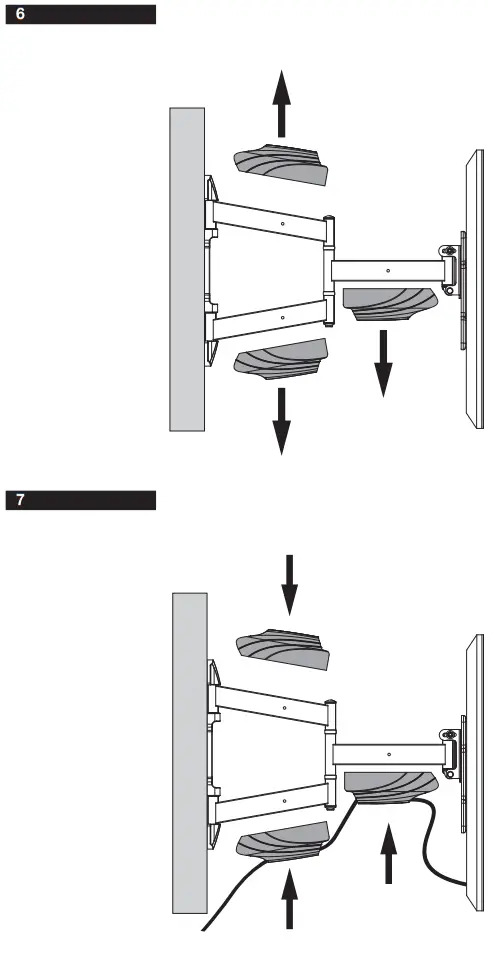 6

7