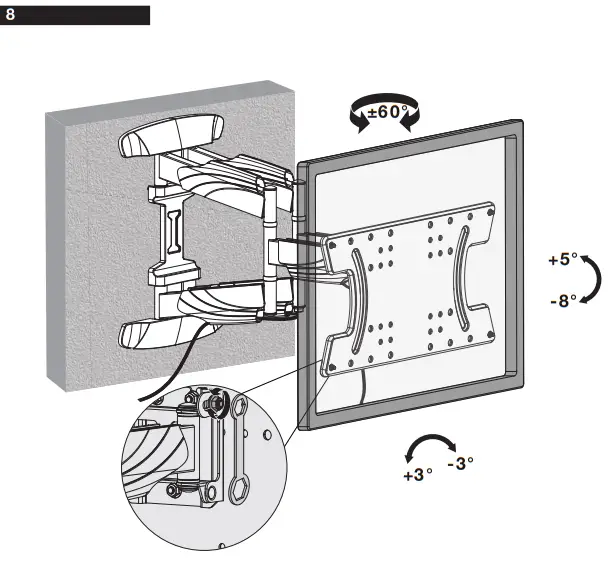 8

±60°

+5°

-8°

+3°

-3°