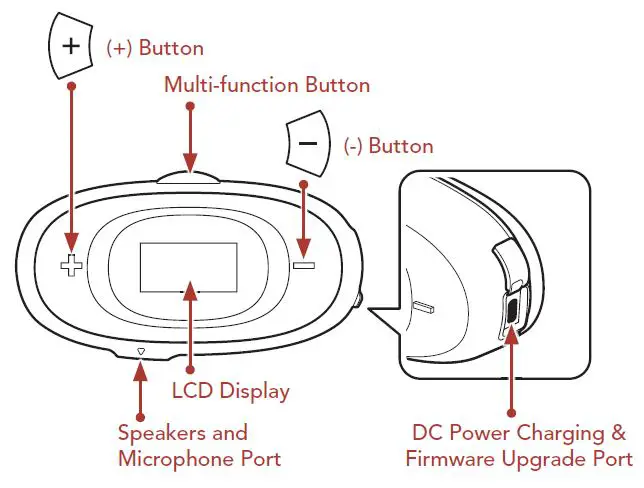 + (+) Button

Multi-function Button

− (-) Button

LCD Display

Speakers and Microphone Port

DC Power Charging & Firmware Upgrade Port