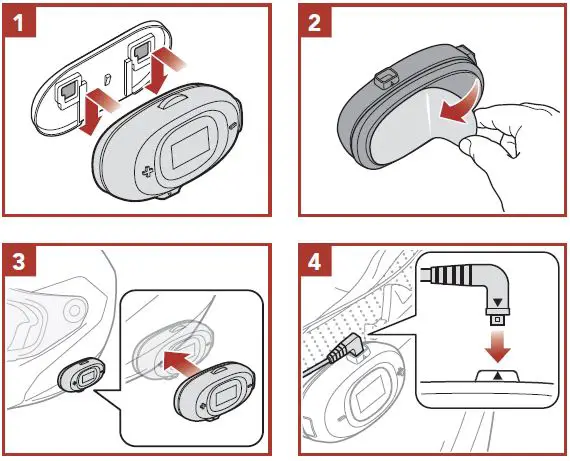 1

2

3

4